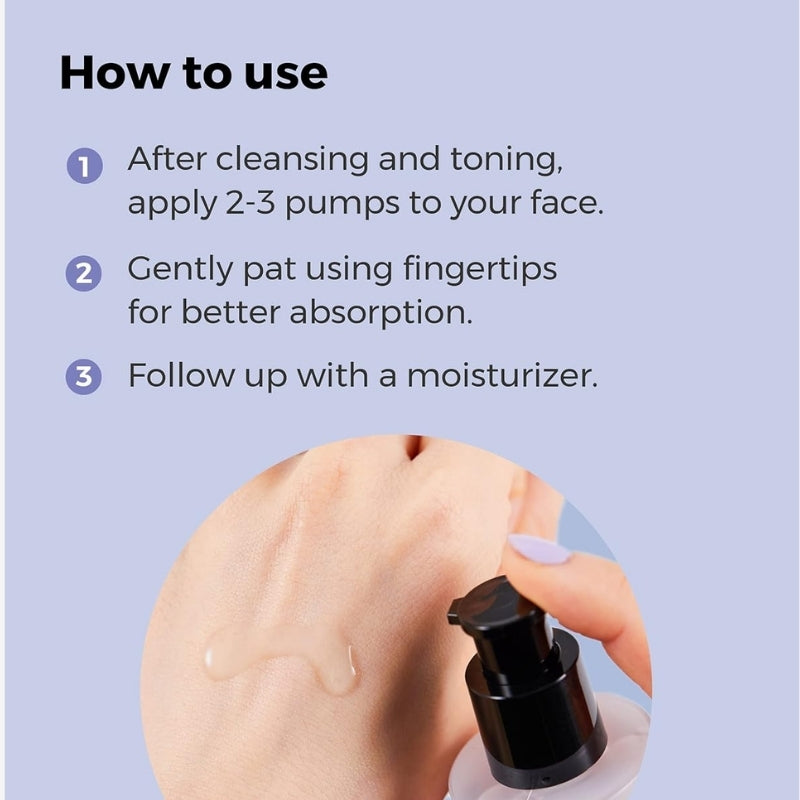 How to use

1 After cleansing and toning, apply 2-3 pumps to your face.

2 Gently pat using fingertips for better absorption.

3 Follow up with a moisturizer.