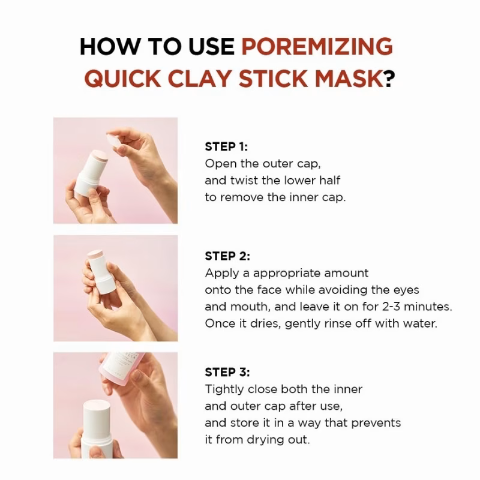 HOW TO USE POREMIZING QUICK CLAY STICK MASK?

STEP 1:
Open the outer cap, and twist the lower half to remove the inner cap.

STEP 2:
Apply a appropriate amount onto the face while avoiding the eyes and mouth, and leave it on for 2-3 minutes. Once it dries, gently rinse off with water.

STEP 3:
Tightly close both the inner and outer cap after use, and store it in a way that prevents it from drying out.